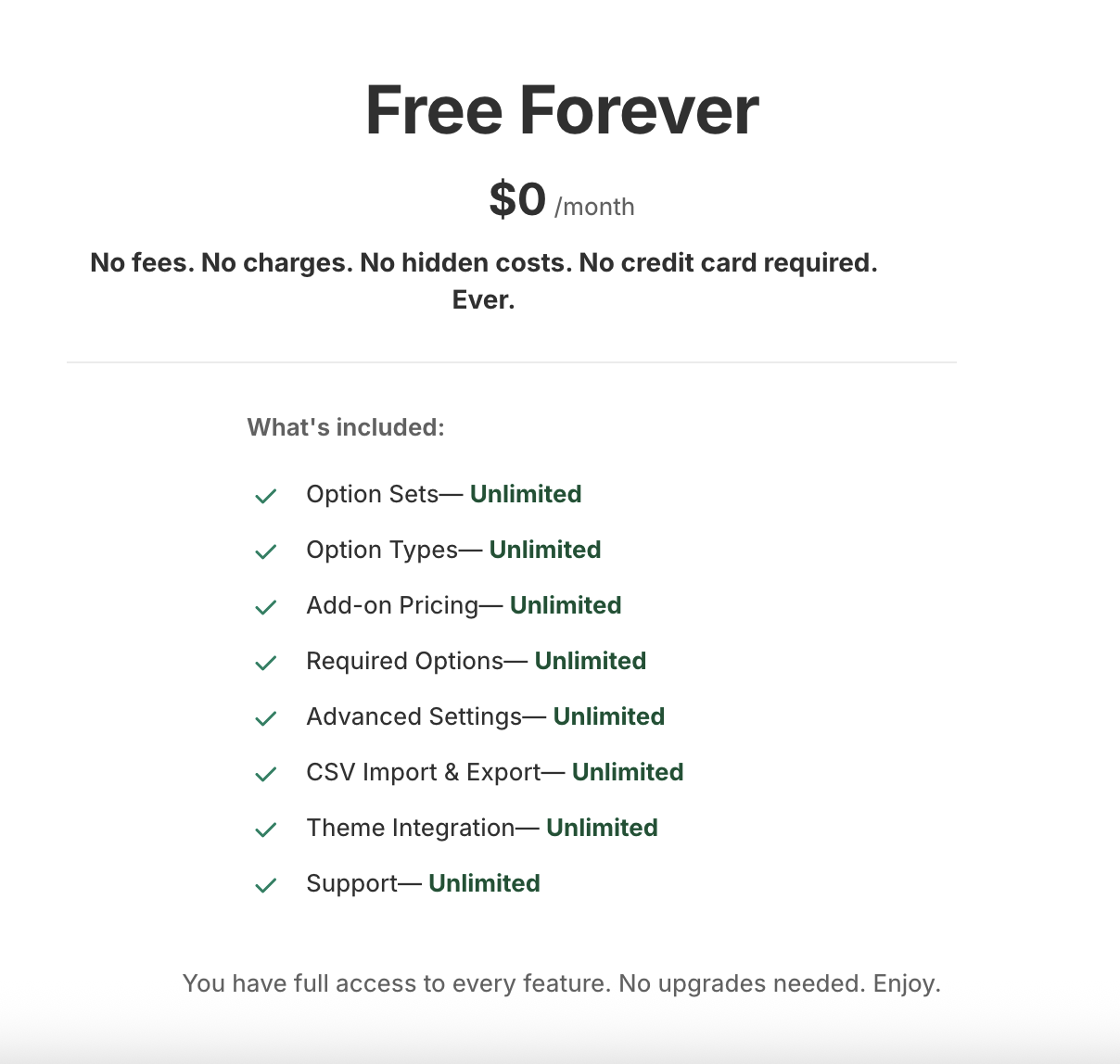 Free Forever

$0 /month

No fees. No charges. No hidden costs. No credit card required. Ever.

What's included:

Option Sets— Unlimited

Option Types— Unlimited

Add-on Pricing— Unlimited

Required Options— Unlimited

Advanced Settings— Unlimited

CSV Import & Export— Unlimited

Theme Integration— Unlimited

Support— Unlimited

You have full access to every feature. No upgrades needed. Enjoy.